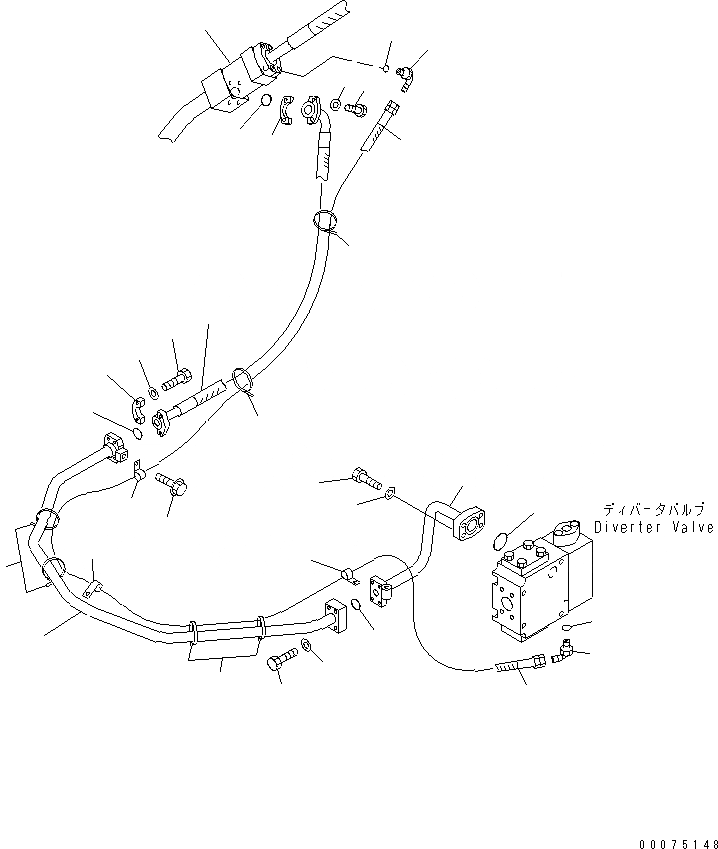 ディバータバルブ
Diverter Valve

00075148