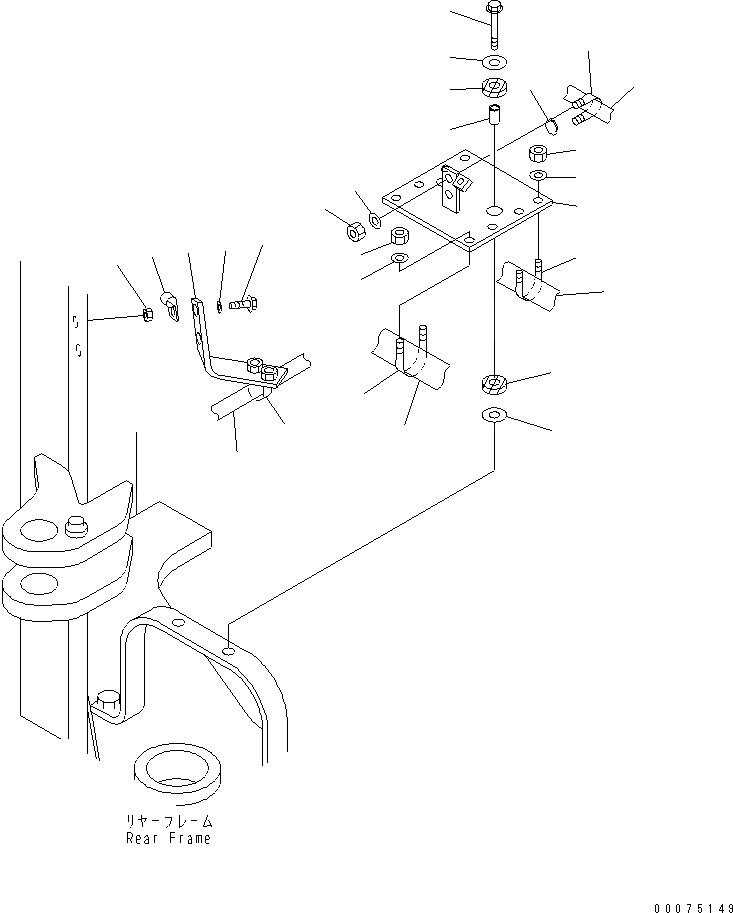 リヤーフレーム
Rear Frame

00075149