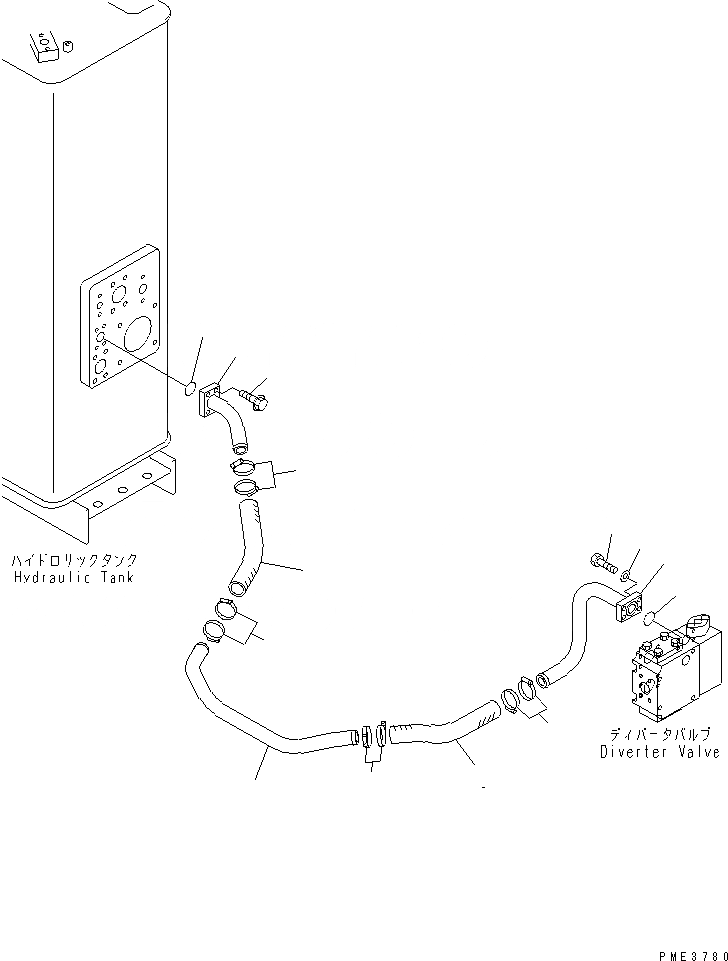 ハイドロリックタンク
Hydraulic Tank

ディバータバルブ
Diverter Valve

PME3780