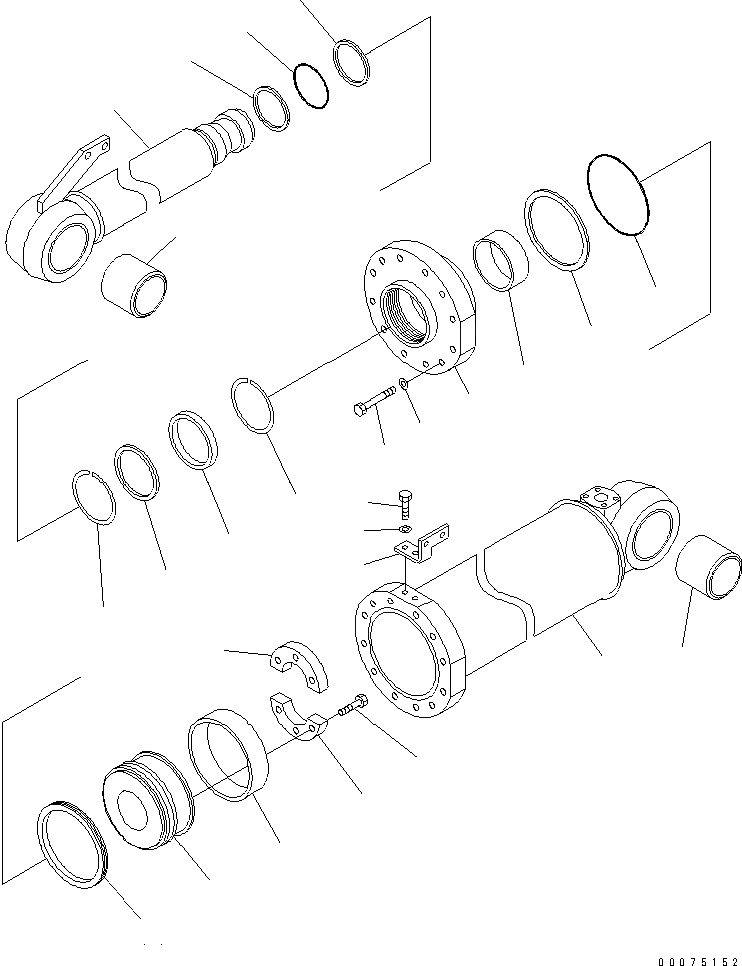 00075152