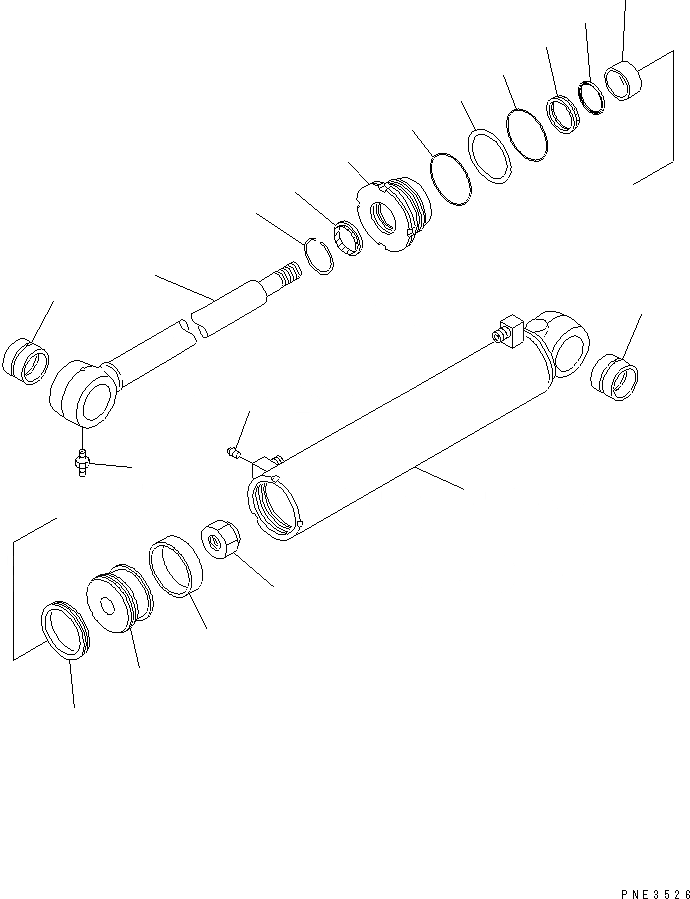 PNE3526