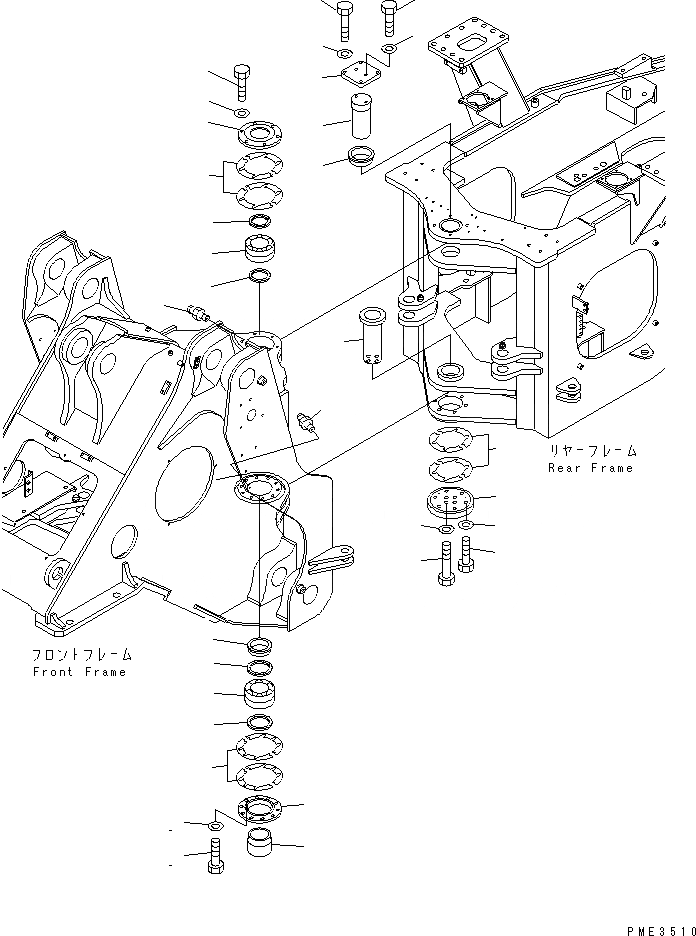 リヤーフレーム
Rear Frame

フロントフレーム
Front Frame

PME3510