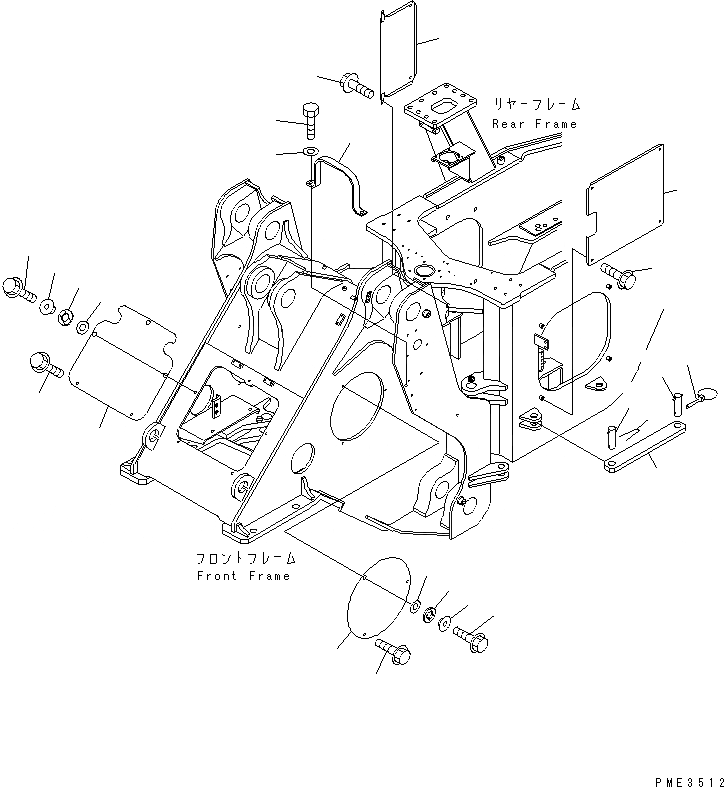 リヤーフレーム
Rear Frame

フロントフレーム
Front Frame

PME3512