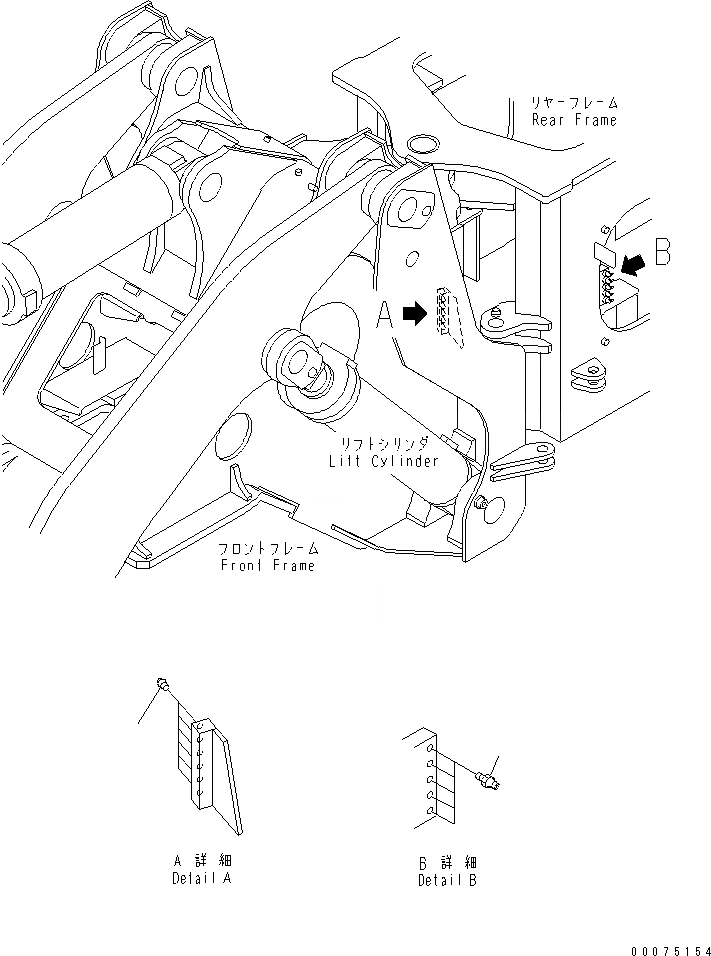 リヤーフレーム
Rear Frame

B

A

リフトシリンダ
Lift Cylinder

フロントフレーム
Front Frame

A 詳細
Detail A

B 詳細
Detail B

00075154