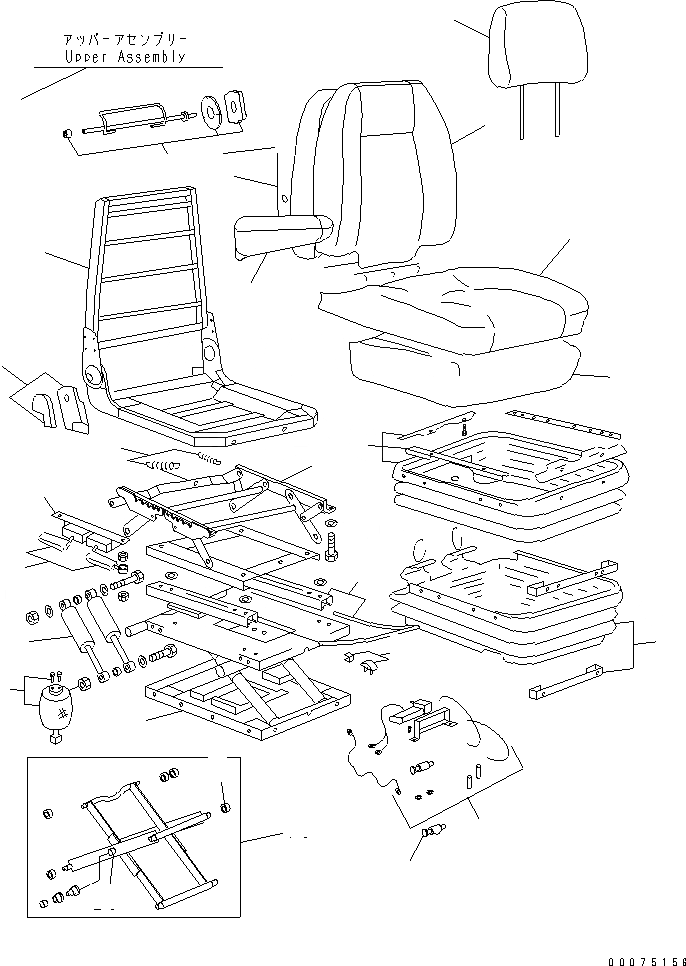 アッパーアセンブリー
Upper Assembly

00075156