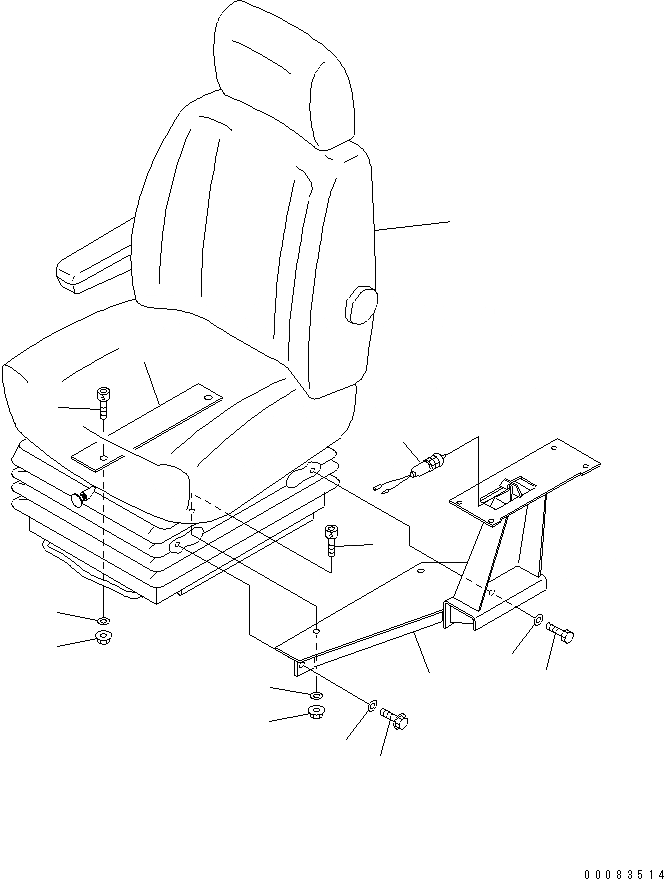 00083514