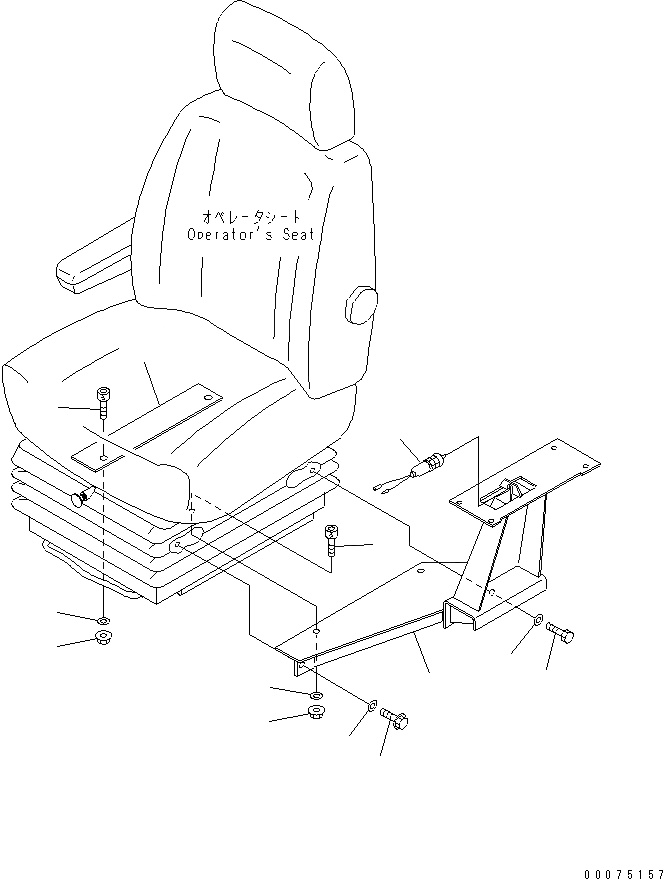 オペレータシート
Operator's Seat

00075157