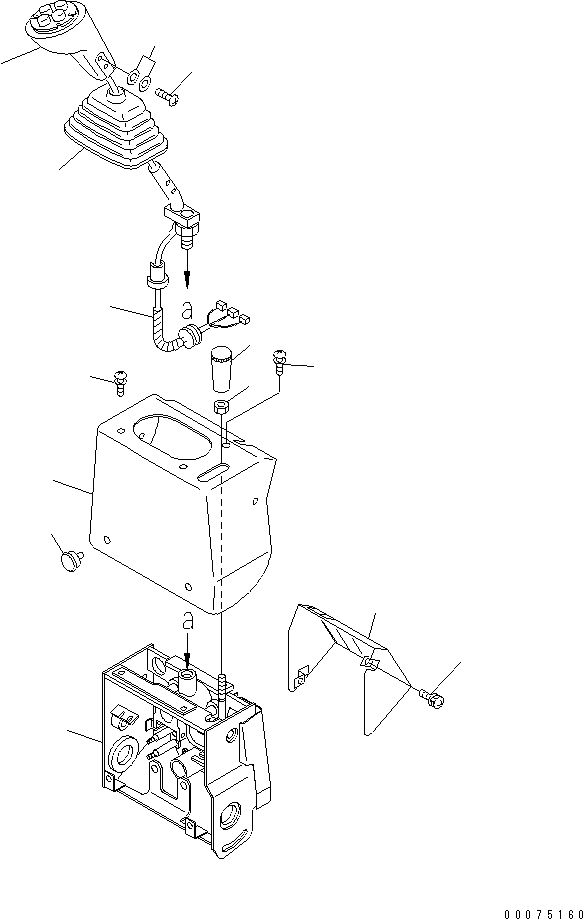 a

a

00075160