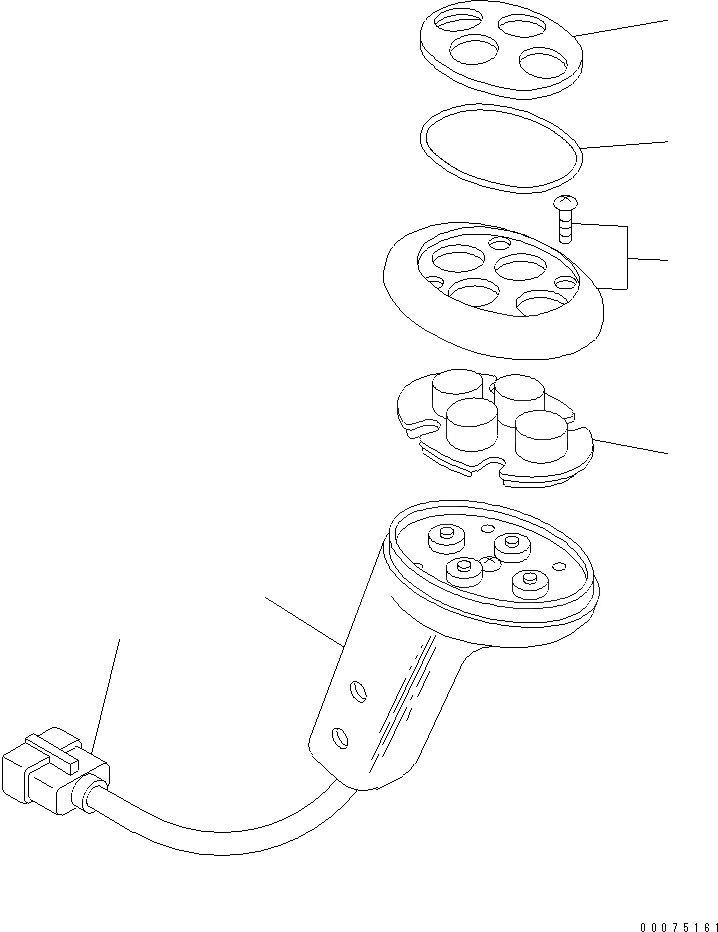 00075161