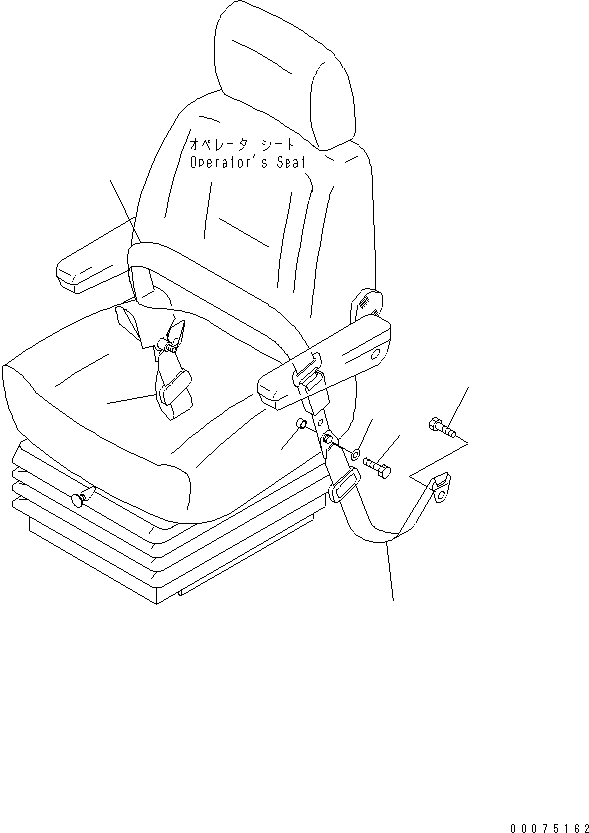 オペレータ シート
Operator's Seat

00075162