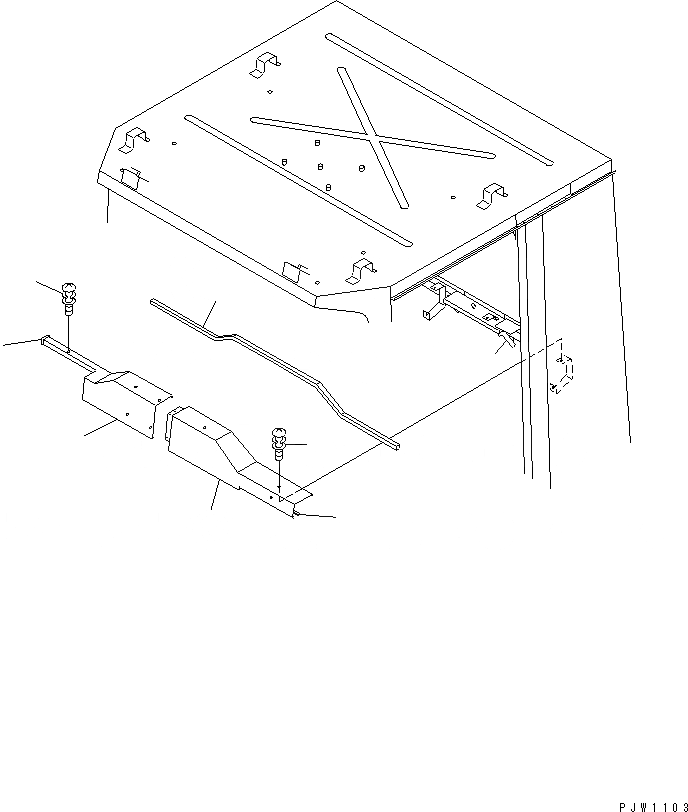 PJW1103