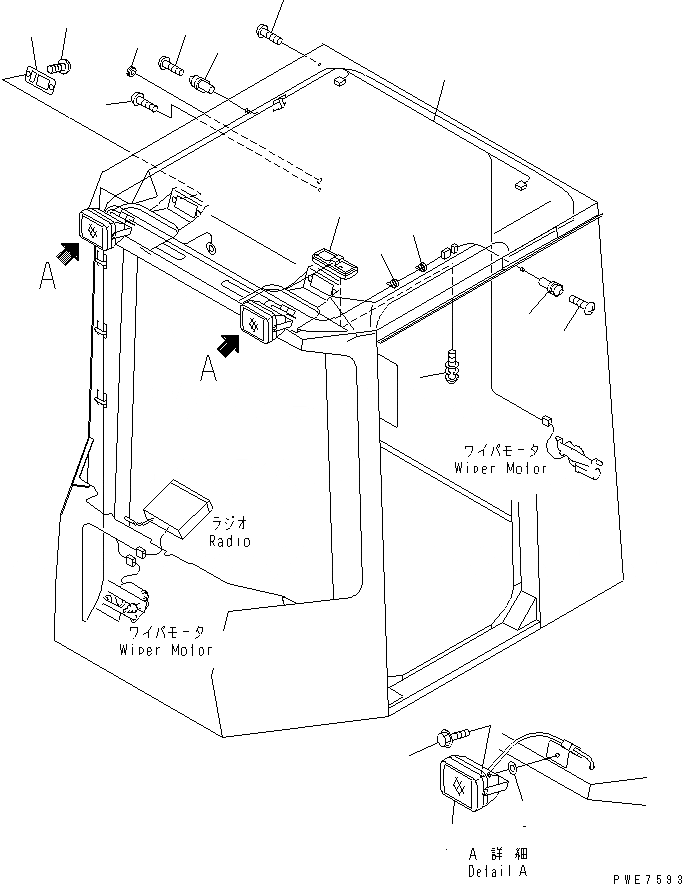 A

A

ワイパモータ
Wiper Motor

ラジオ
Radio

ワイパモータ
Wiper Motor

A 詳細
Detail A

PWE7593