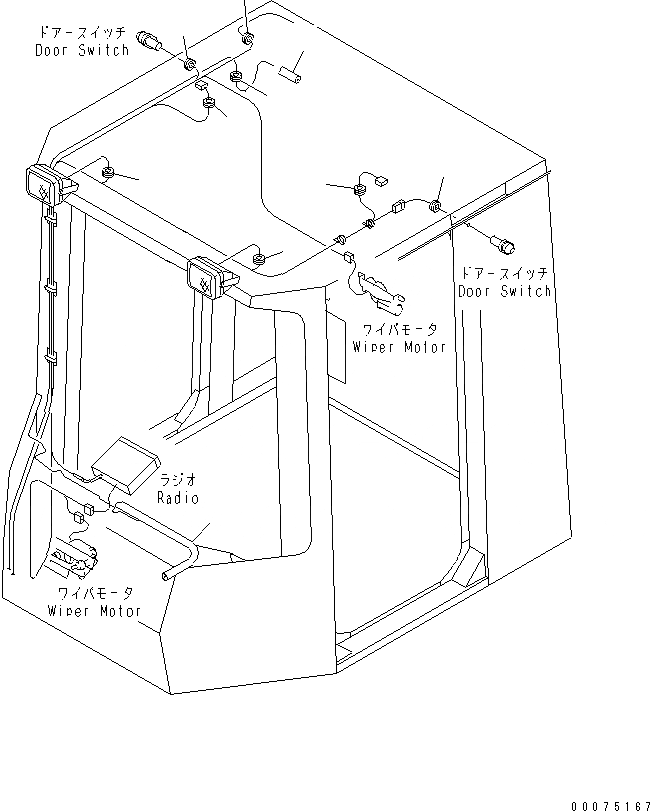 ドアースイッチ
Door Switch

ドアースイッチ
Door Switch

ワイパモータ
Wiper Motor

ラジオ
Radio

ワイパモータ
Wiper Motor

00075167