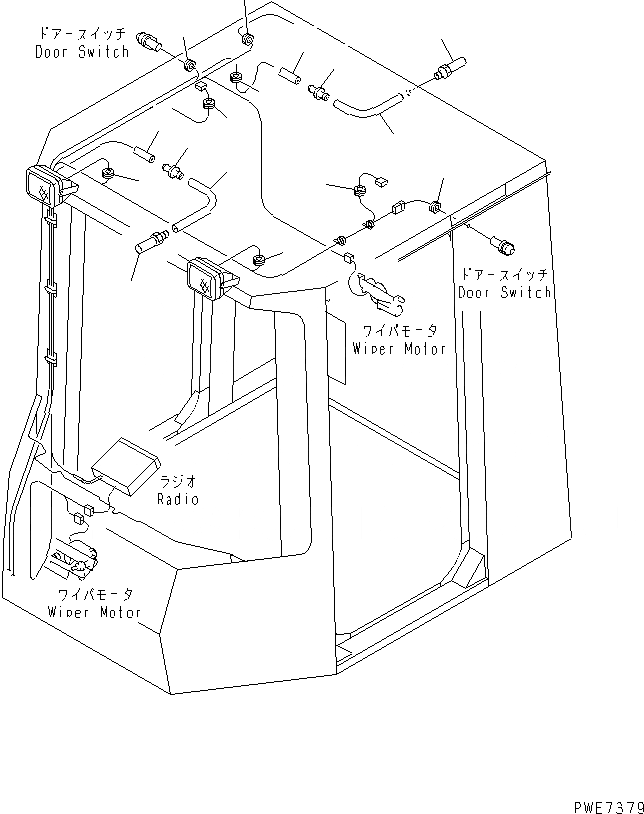 ドアースイッチ
Door Switch

ドアースイッチ
Door Switch

ワイパモータ
Wiper Motor

ラジオ
Radio

ワイパモータ
Wiper Motor

PWE7379