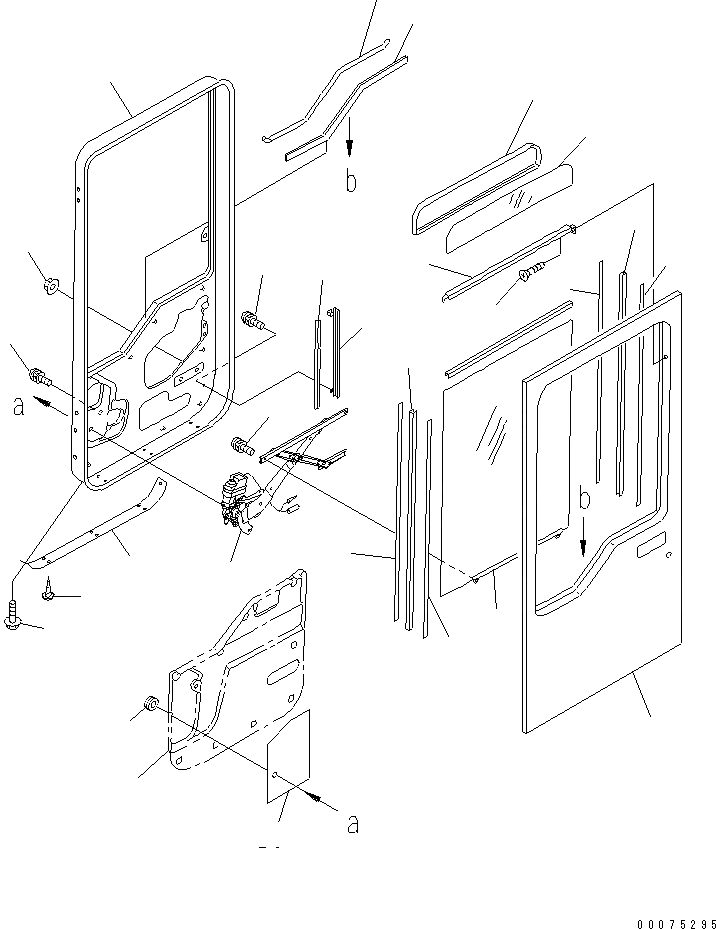 b
a
b
a
00075295