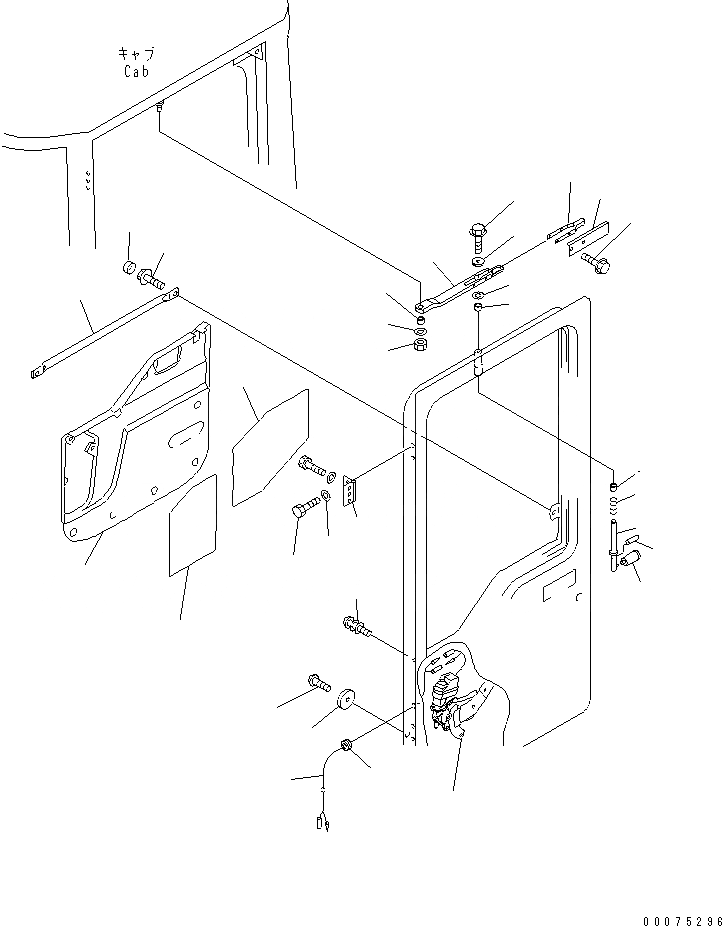 キャブ
Cab

00075296