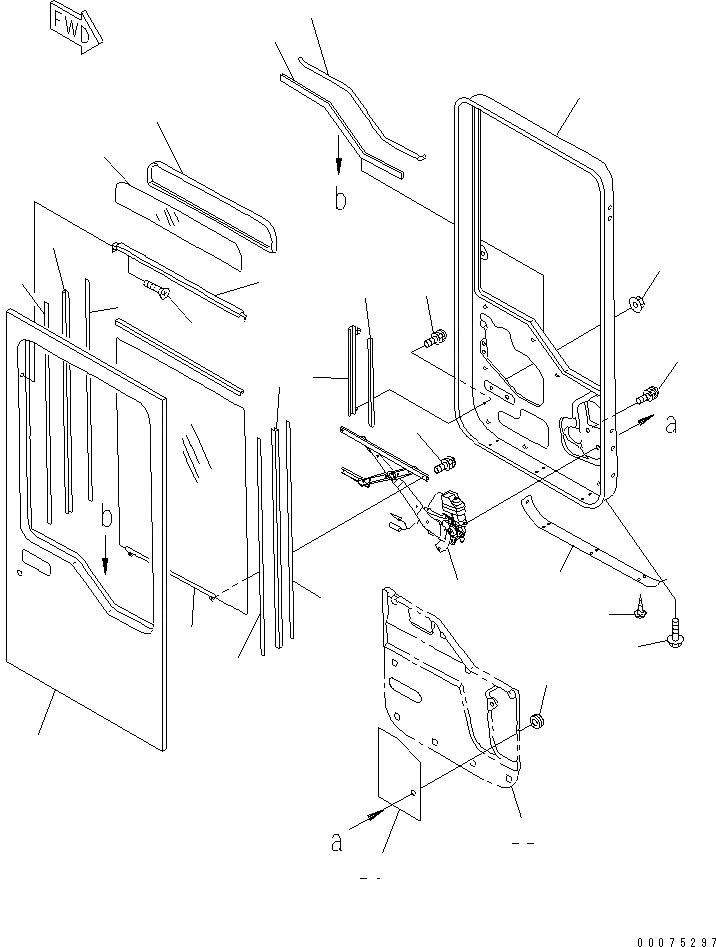 FWD

b

a

b

a

00075297