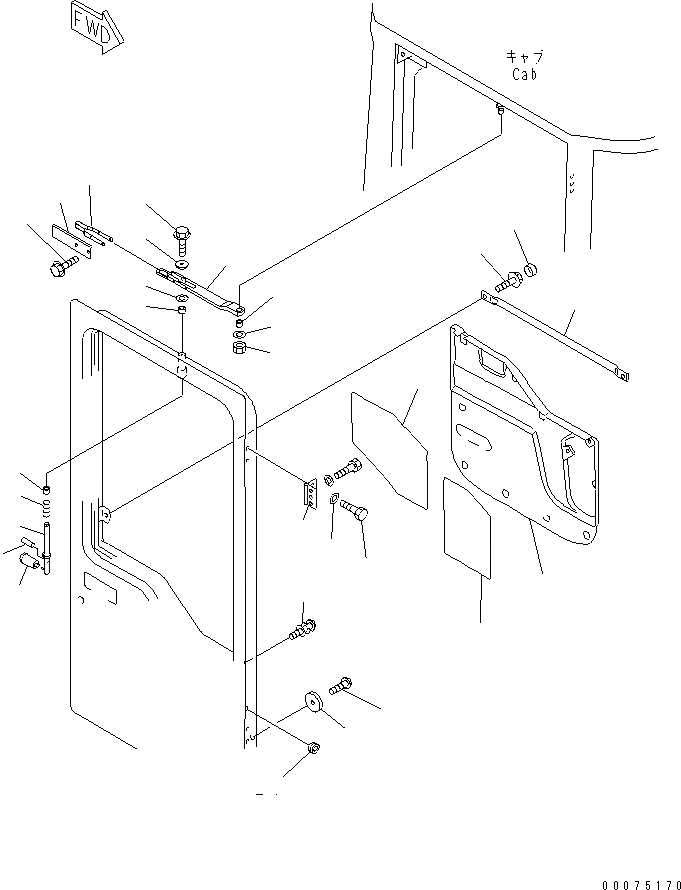 FWD

キャブ
Cab

00075170