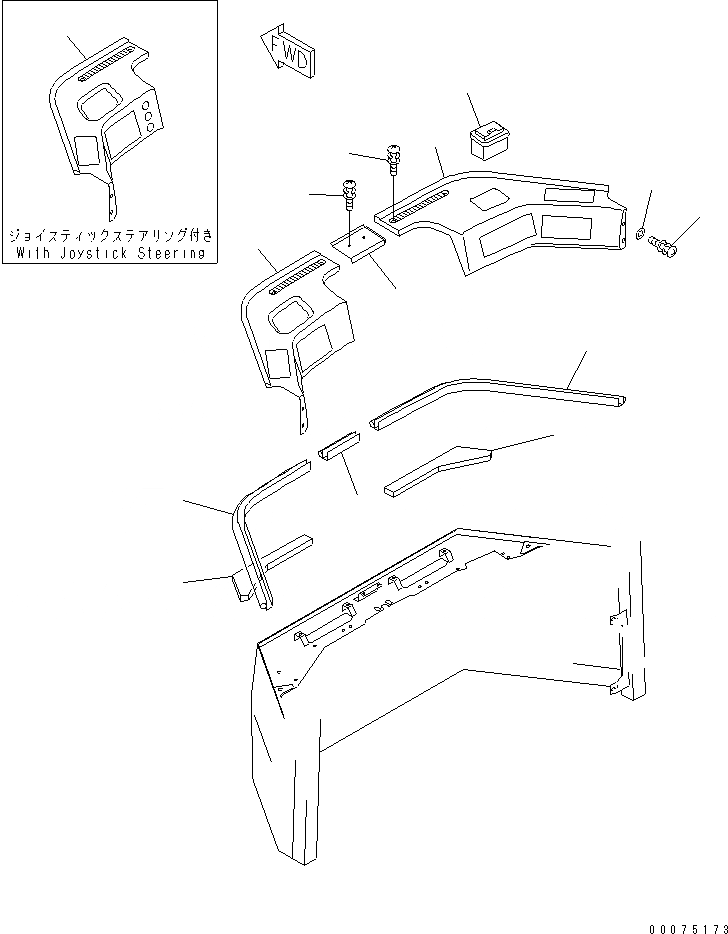 ジョイスティックステアリング付き
With Joystick Steering

FWD

00075173