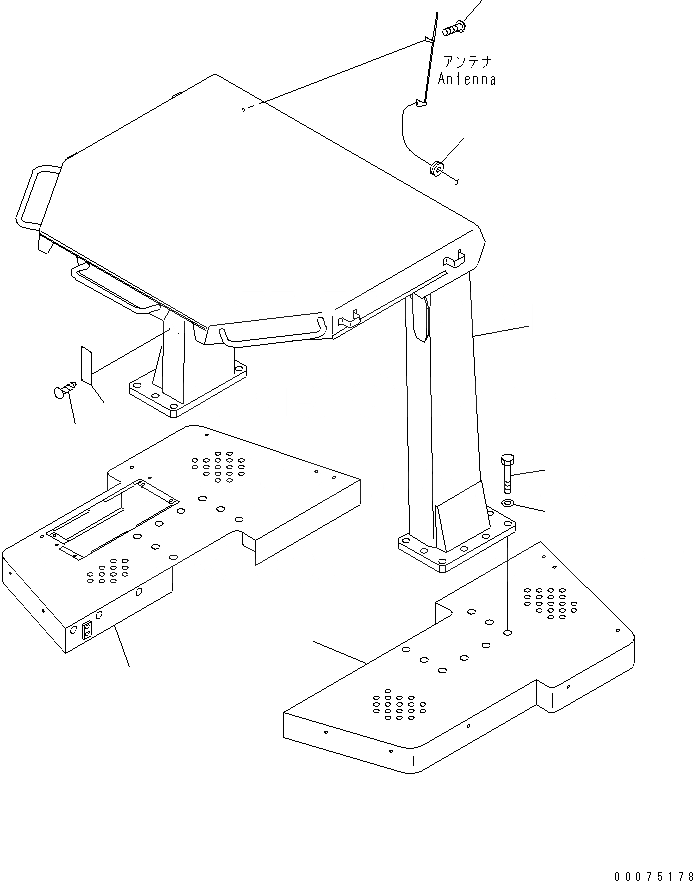 アンテナ
Antenna

00075178