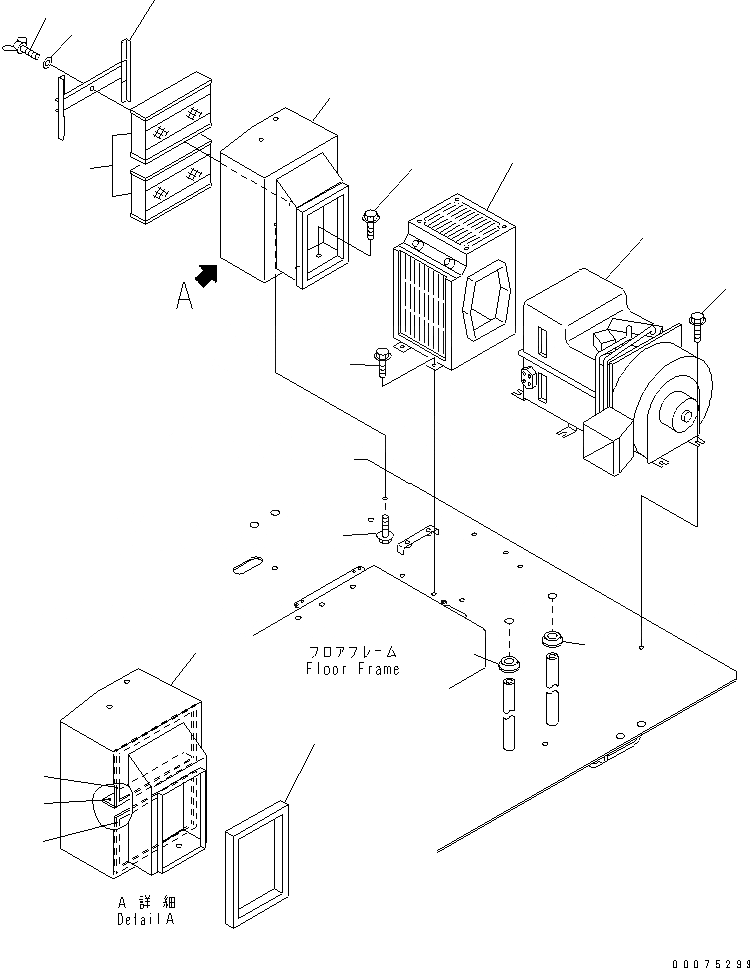 A

フロアフレーム
Floor Frame

A 詳細
Detail A

00075299