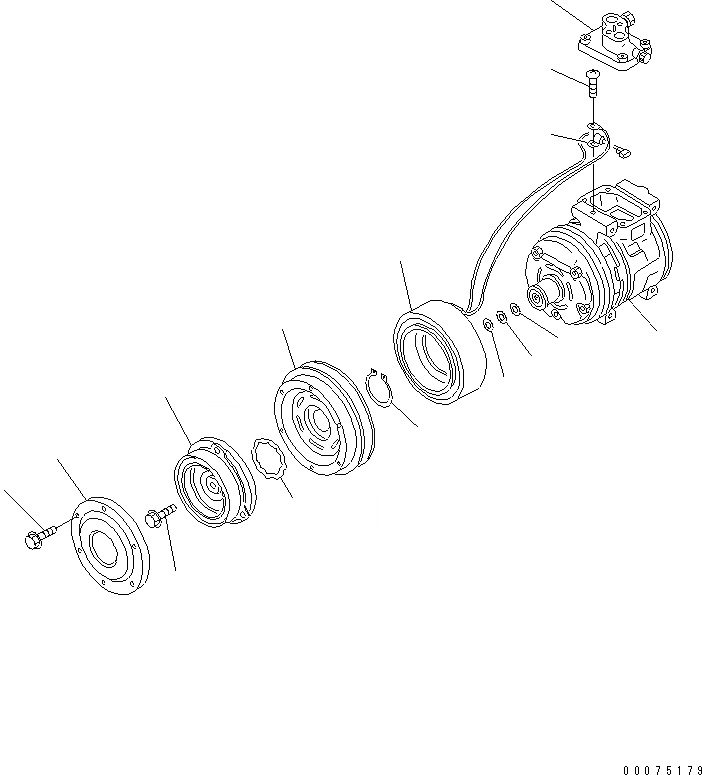 00075179