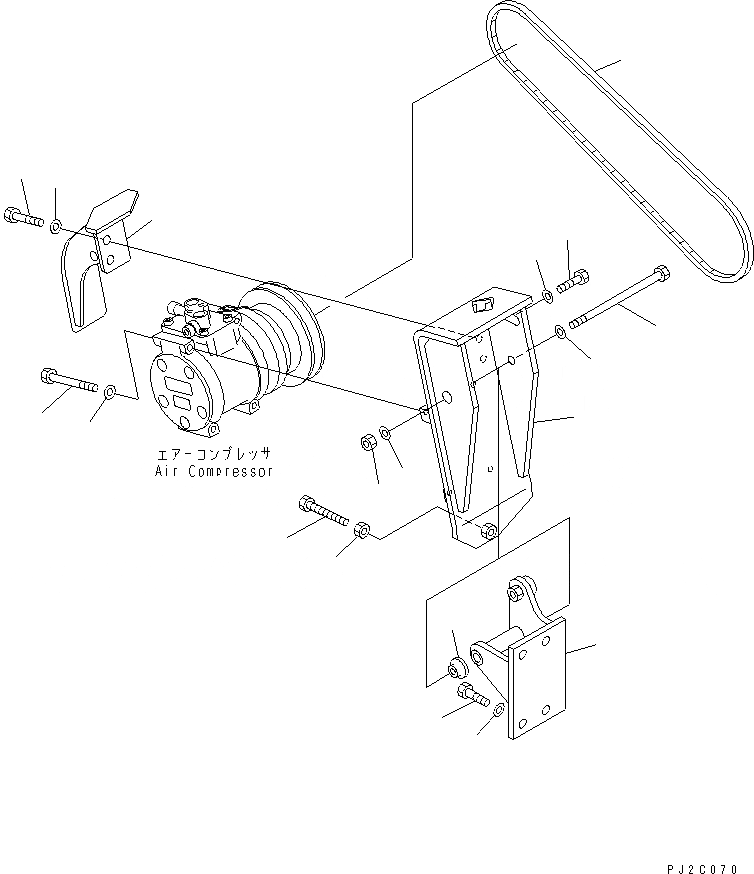 エアーコンプレッサ
Air Compressor

PJ2C070