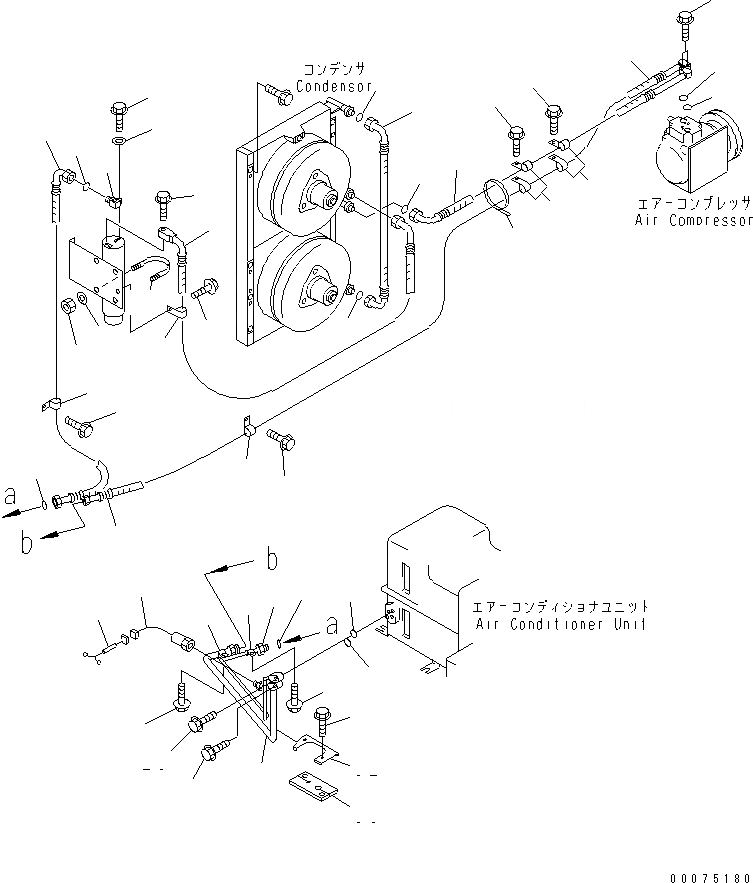 コンデンサ
Condensor

エアーコンプレッサ
Air Compressor

a

b

b

a

エアーコンディショナユニット
Air Conditioner Unit

00075180