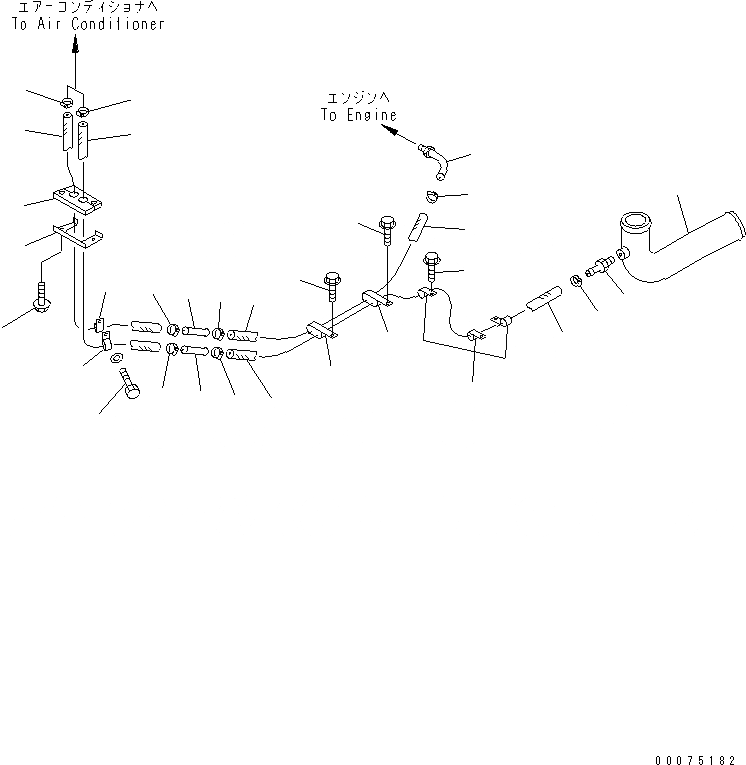 エアーコンディショナへ
To Air Conditioner

エンジンへ
To Engine

00075182