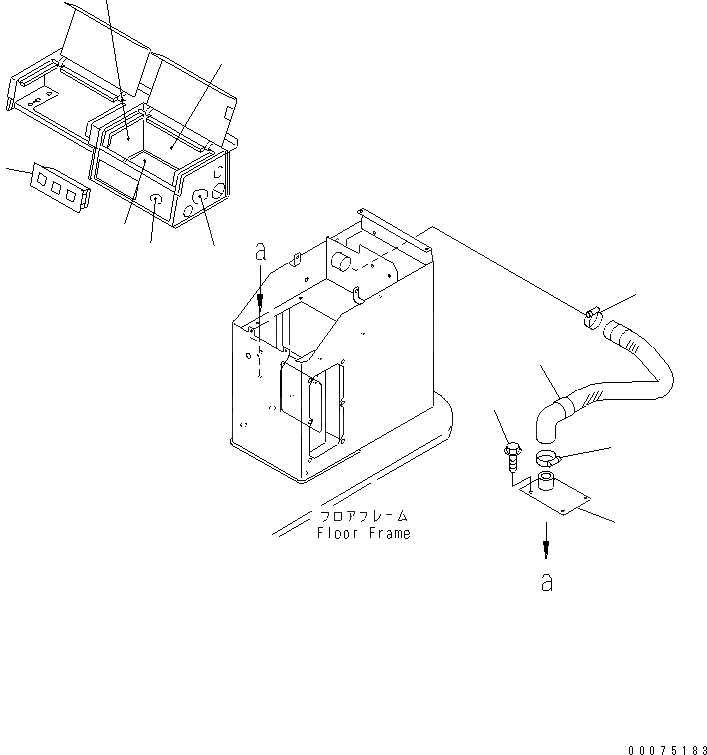 a

フロアフレーム
Floor Frame

a

00075183