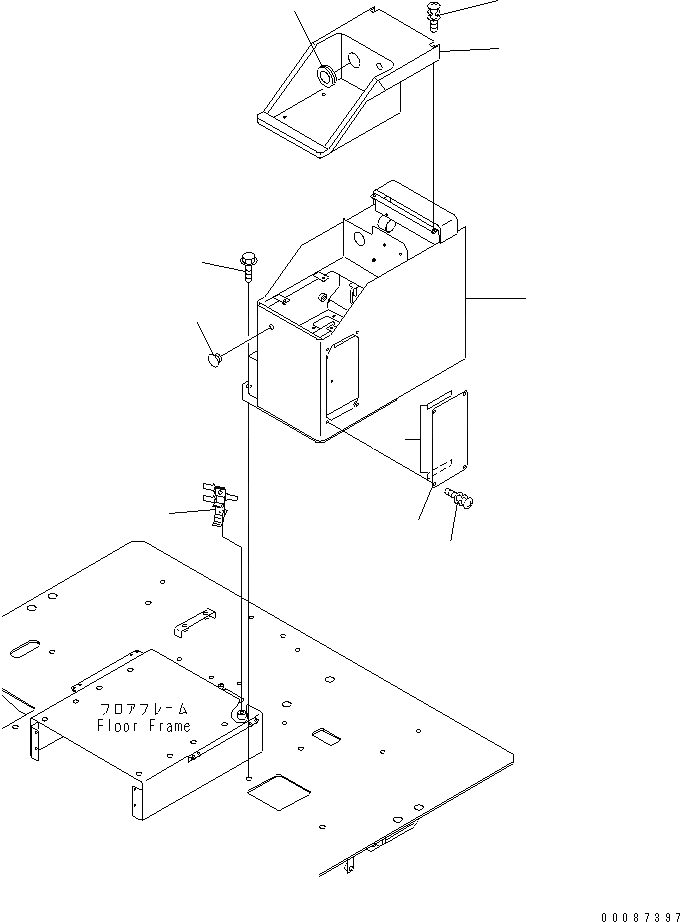 フロアフレーム
Floor Frame

00087397