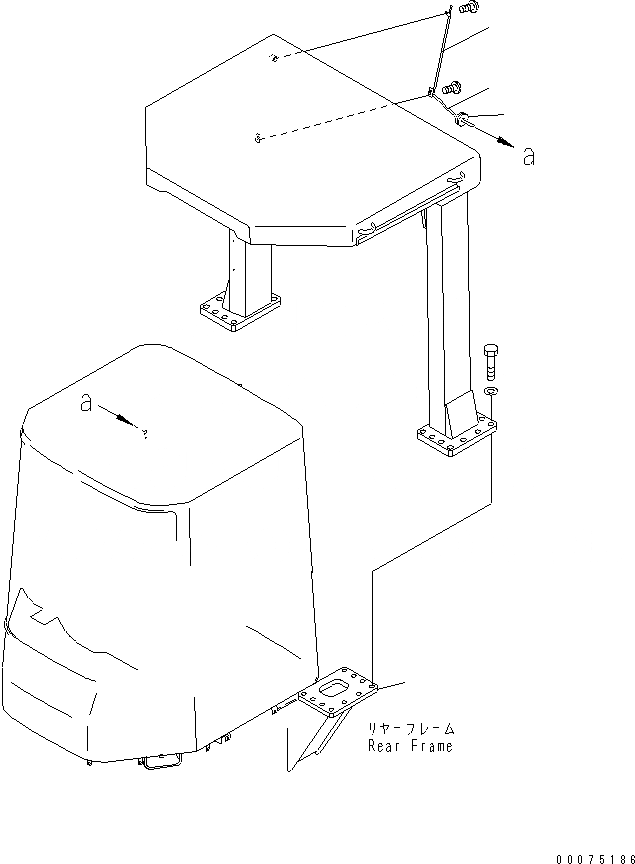 a

a

リヤーフレーム
Rear Frame

00075186