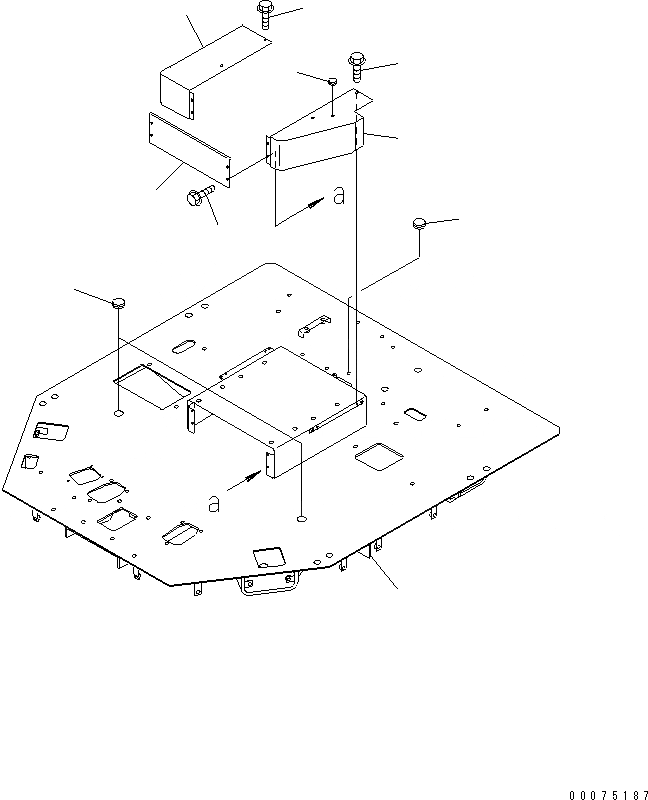 a

a

00075187