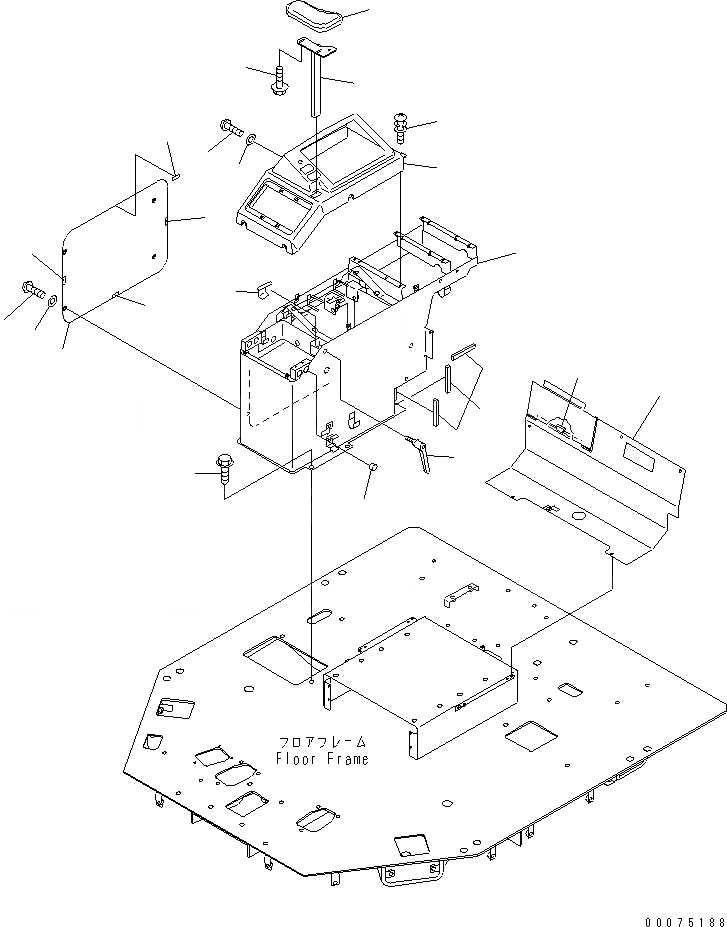 フロアフレーム
Floor Frame

00075188