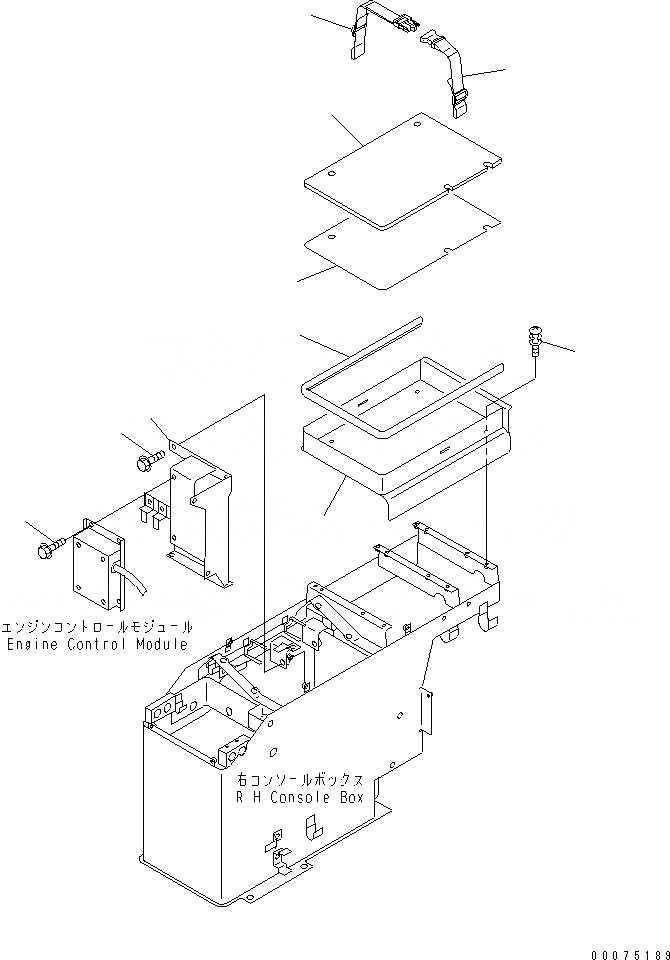 エンジンコントロールモジュール
Engine Control Module

右コンソールボックス
R H Console Box

00075189