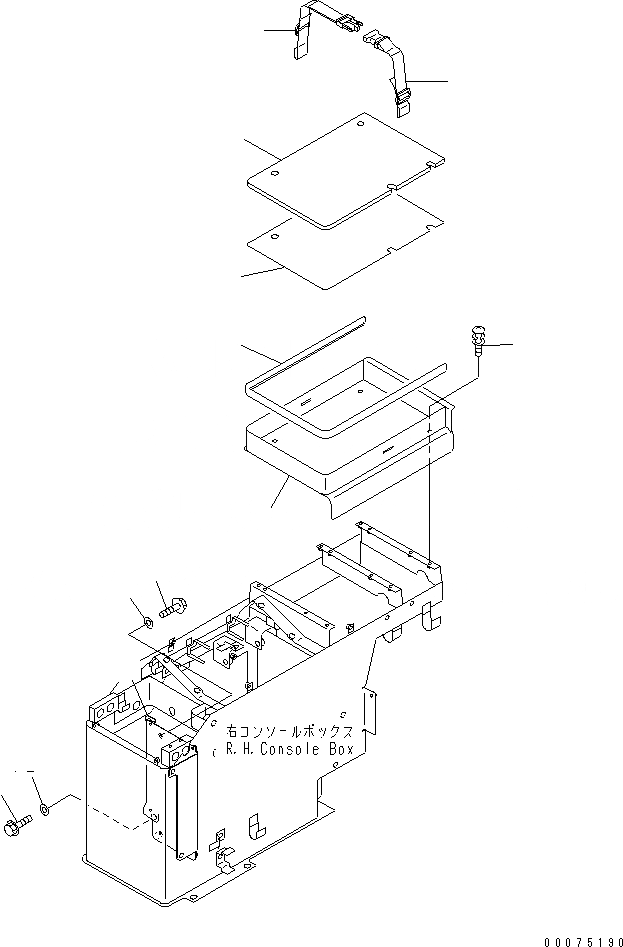 右コンソールボックス
R.H.Console Box

00075190