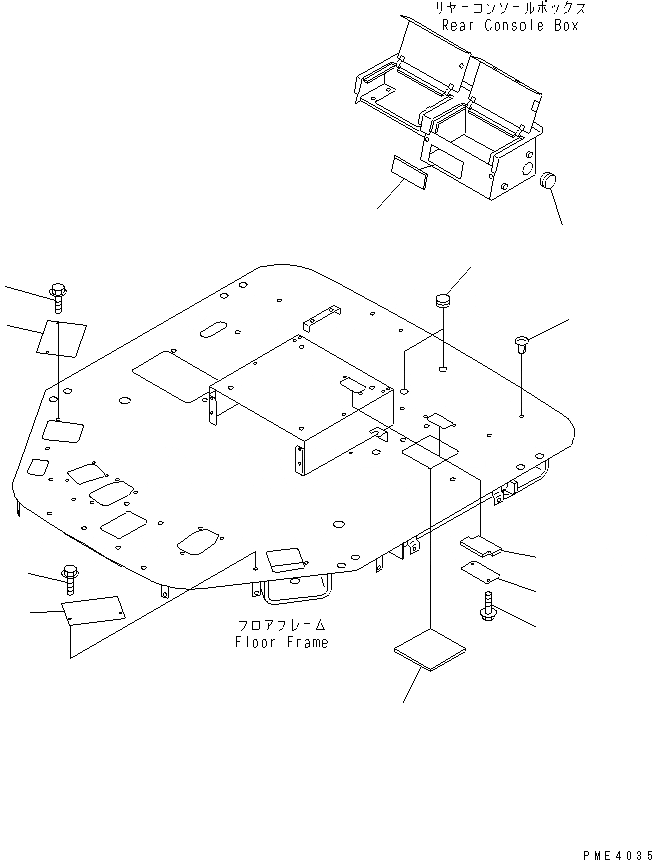 リヤーコンソールボックス
Rear Console Box

フロアフレーム
Floor Frame

PME4035