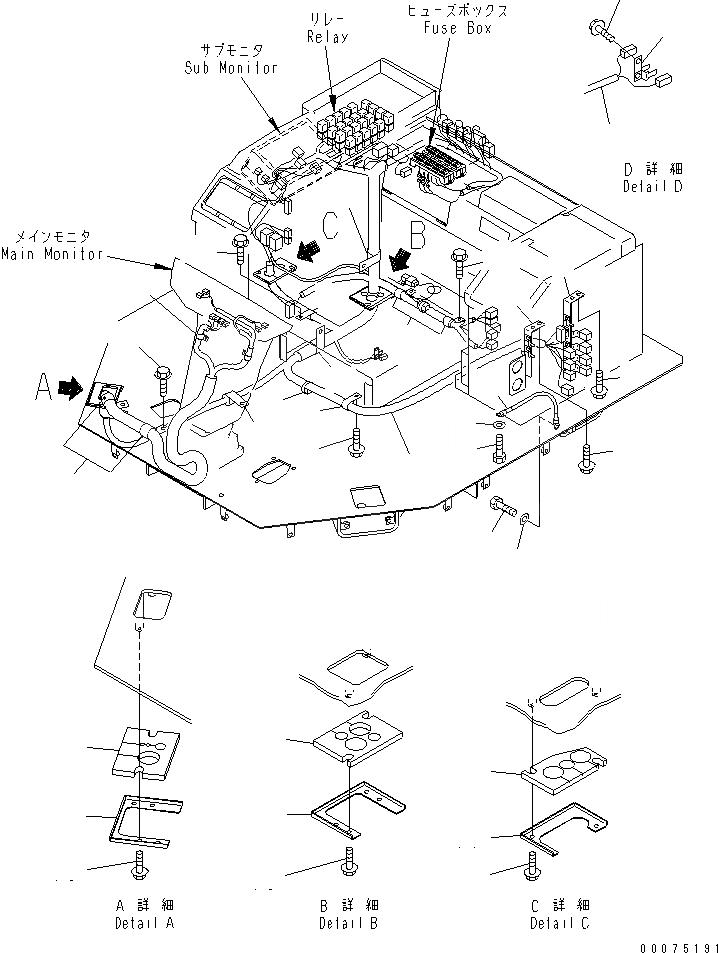 リレー
Relay
ヒューズボックス
Fuse Box
サブモニタ
Sub Monitor
D 詳細
Detail D
メインモニタ
Main Monitor
C
B
A
A 詳細
Detail A
B 詳細
Detail B
C 詳細
Detail C
00075191