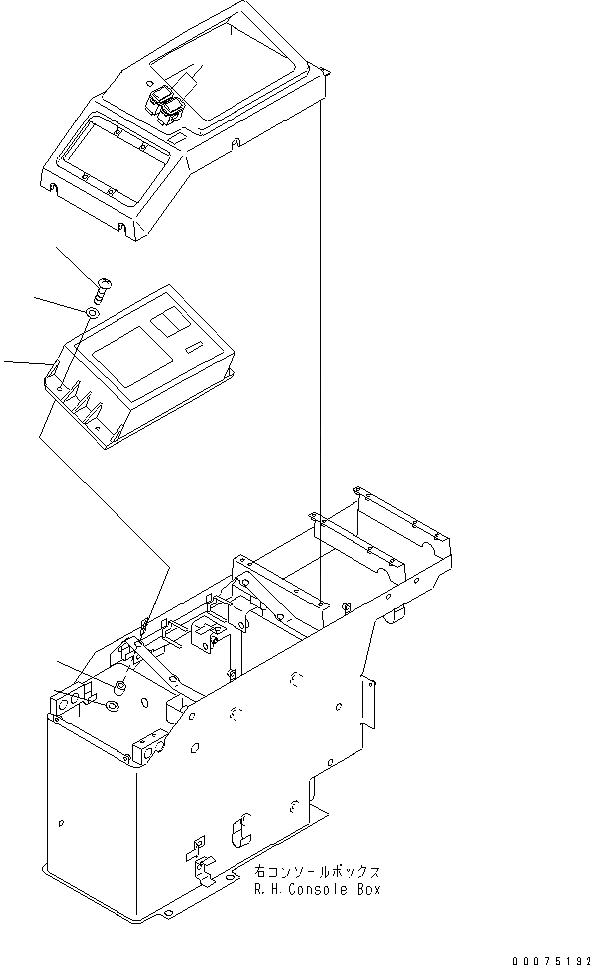 右コンソールボックス
R.H.Console Box

00075192