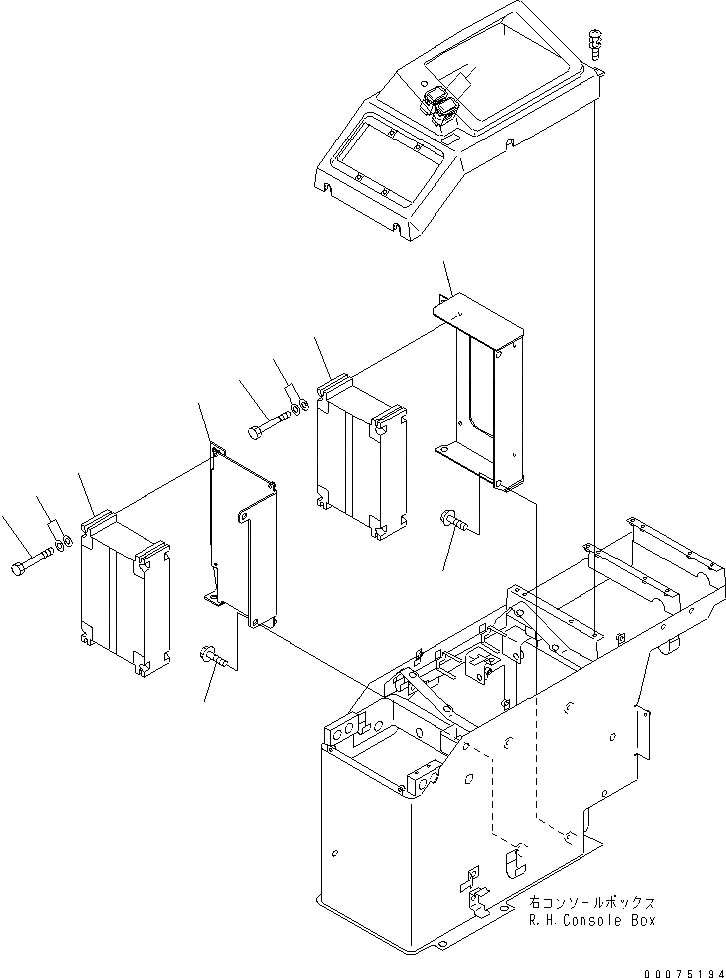 右コンソールボックス
R.H.Console Box

00075194