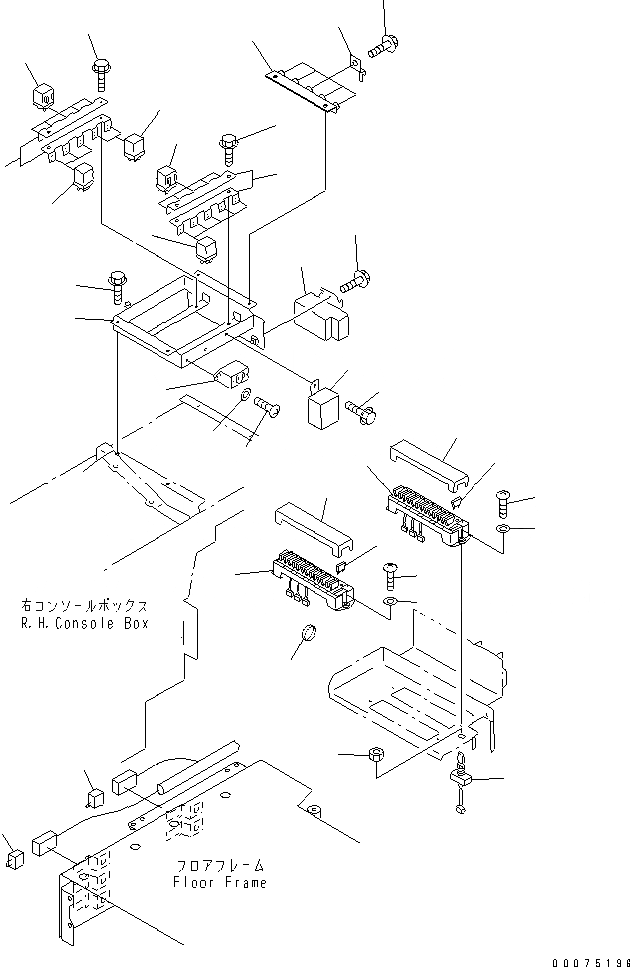 右コンソールボックス
R.H.Console Box

フロアフレーム
Floor Frame

00075196