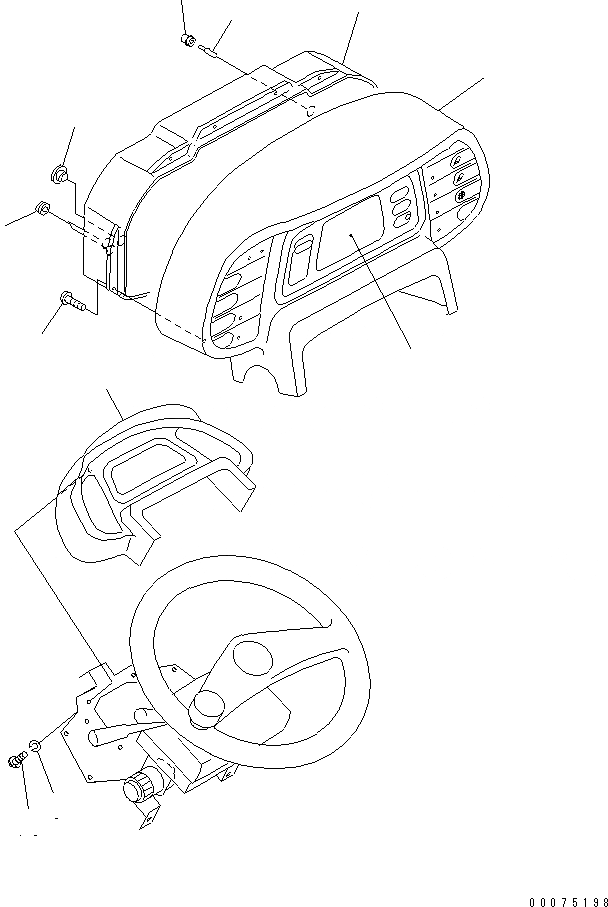 00075198