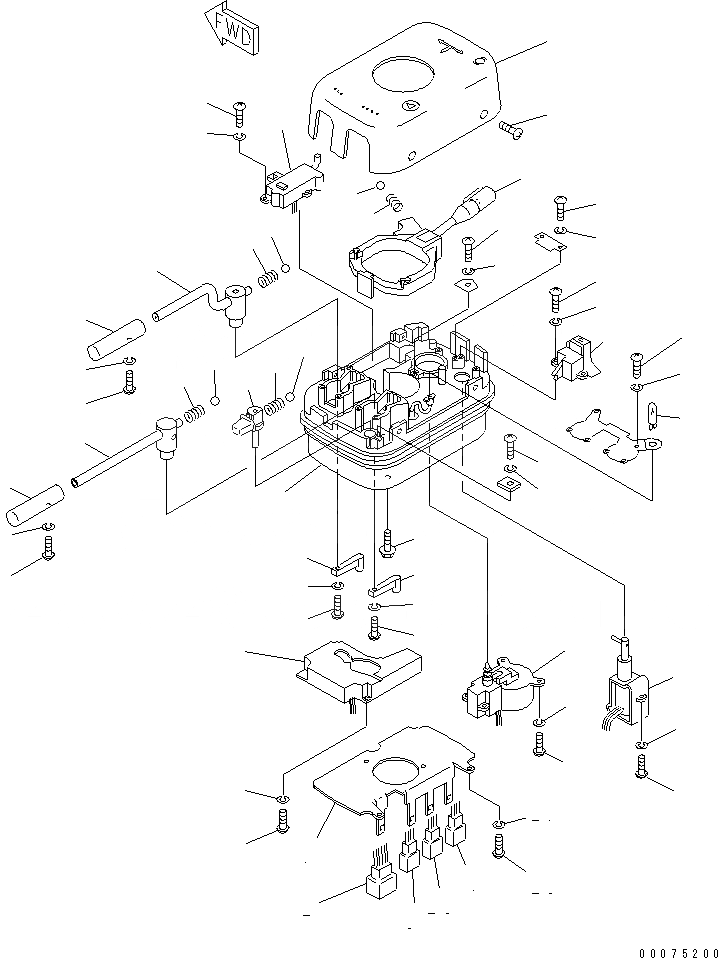 FWD

00075200