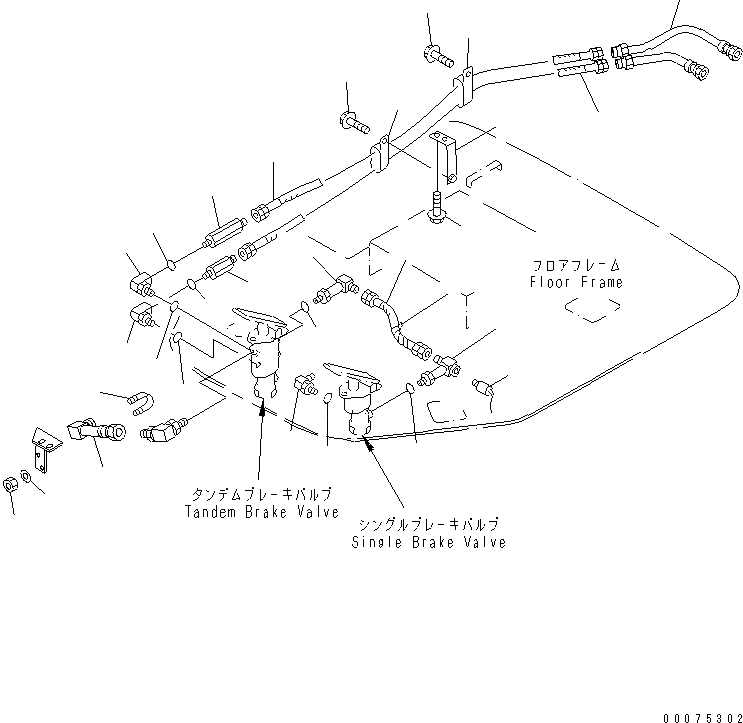 フロアフレーム
Floor Frame

タンデムブレーキバルブ
Tandem Brake Valve

シングルブレーキバルブ
Single Brake Valve

00075302