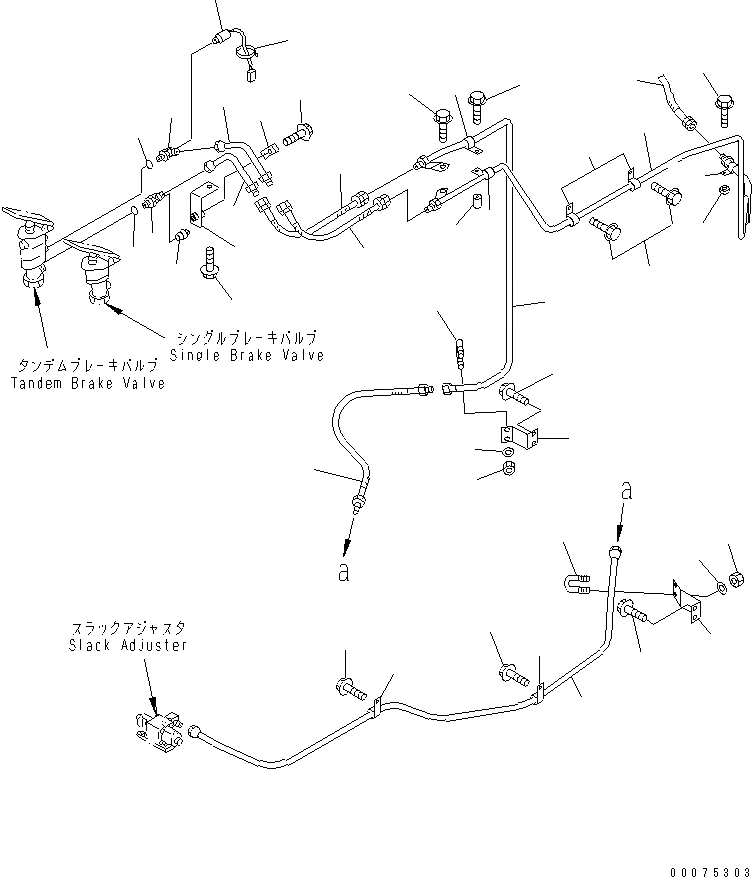 シングルブレーキバルブ
Single Brake Valve

タンデムブレーキバルブ
Tandem Brake Valve

a

a

スラックアジャスタ
Slack Adjuster

00075303