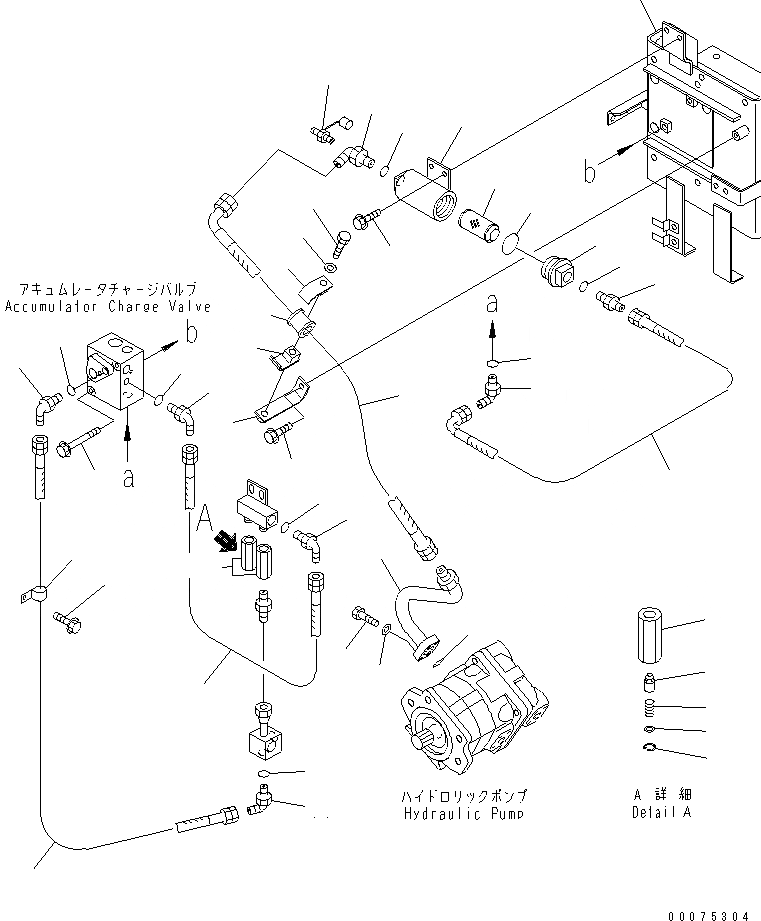 b

アキュムレータチャージバルブ
Accumulator Charge Valve

b

a

a

A

ハイドロリックポンプ
Hydraulic Pump

A 詳 細
Detail A

00075304