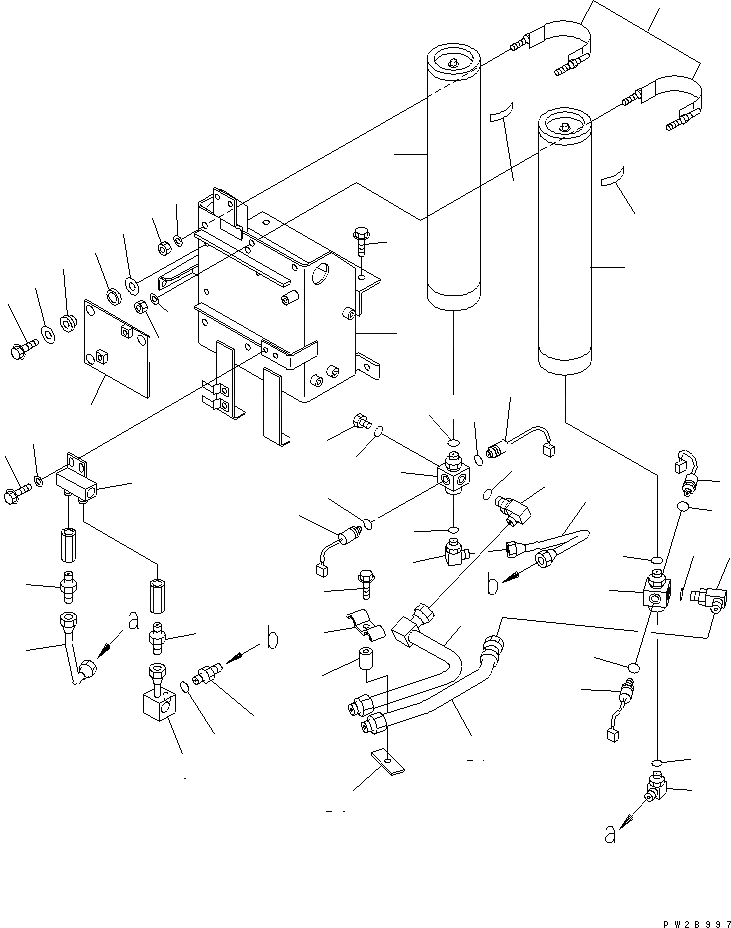 a
b
b
a
PW2B997