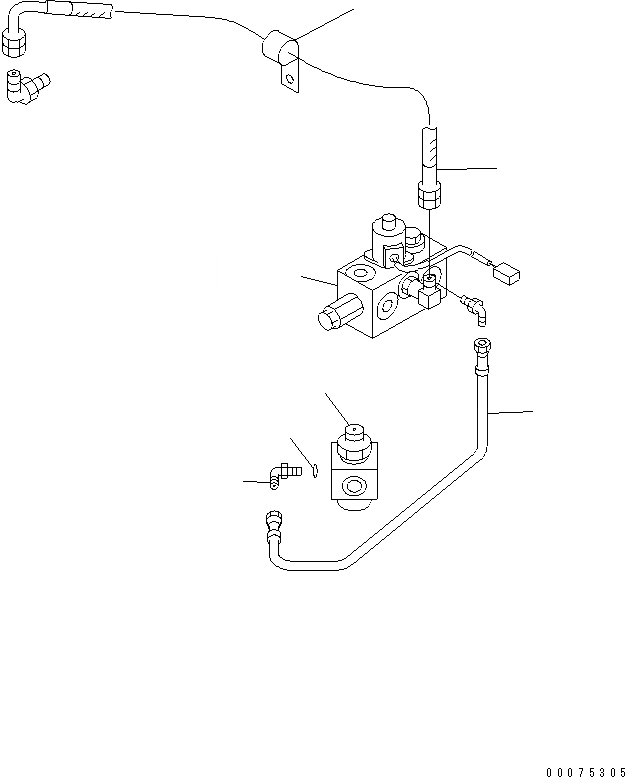 00075305