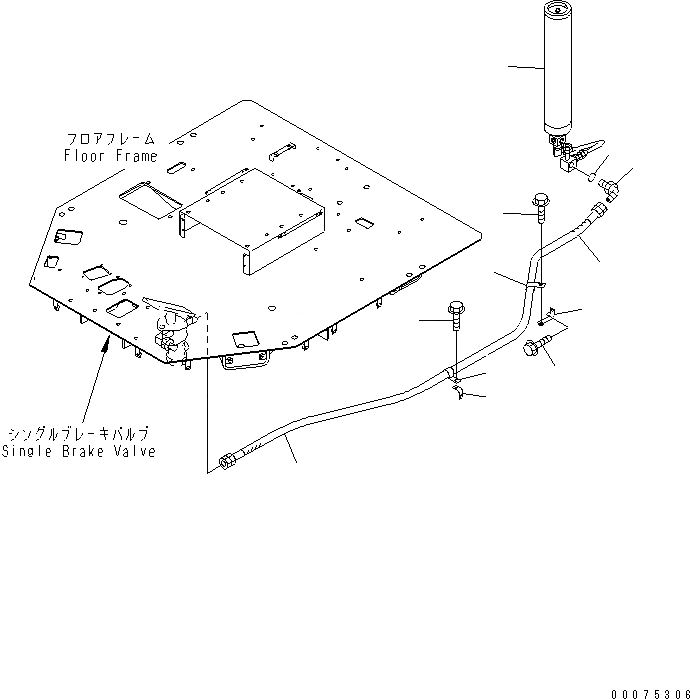 フロアフレーム
Floor Frame

シングルブレーキバルブ
Single Brake Valve

00075306