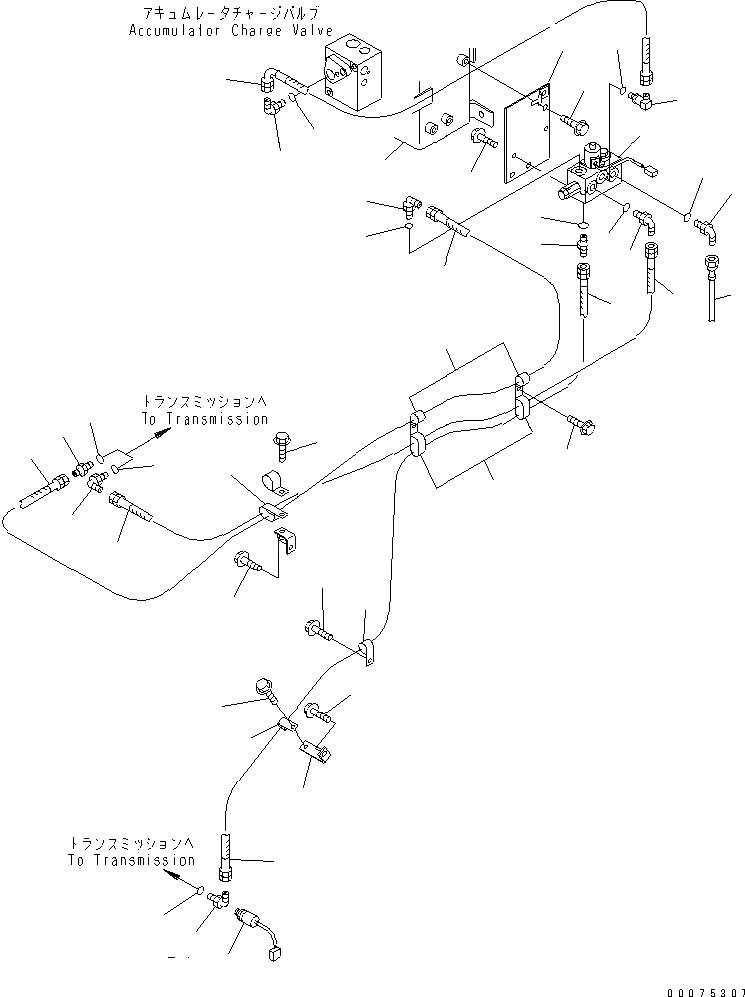 アキュムレータチャージバルブ
Accumulator Charge Valve

トランスミッションへ
To Transmission

トランスミッションへ
To Transmission

00075307